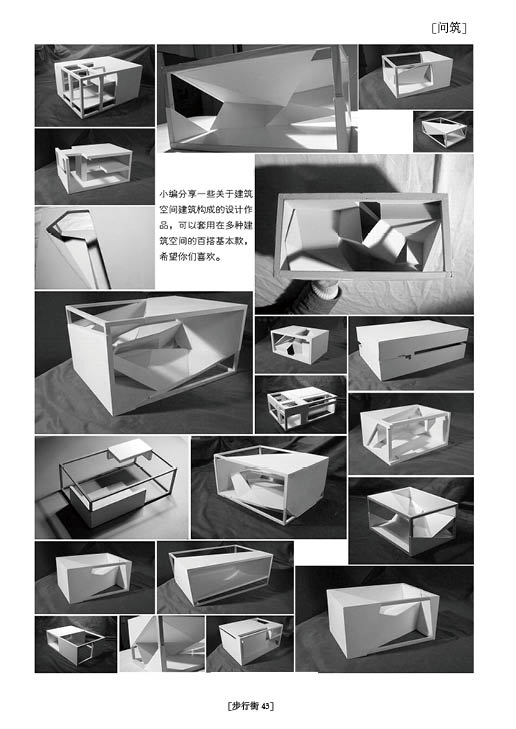 [问筑]

小编分享一些关于建筑空间建筑构成的设计作品，可以套用在多种建筑空间的百搭基本款，希望你们喜欢。

[步行街 43]